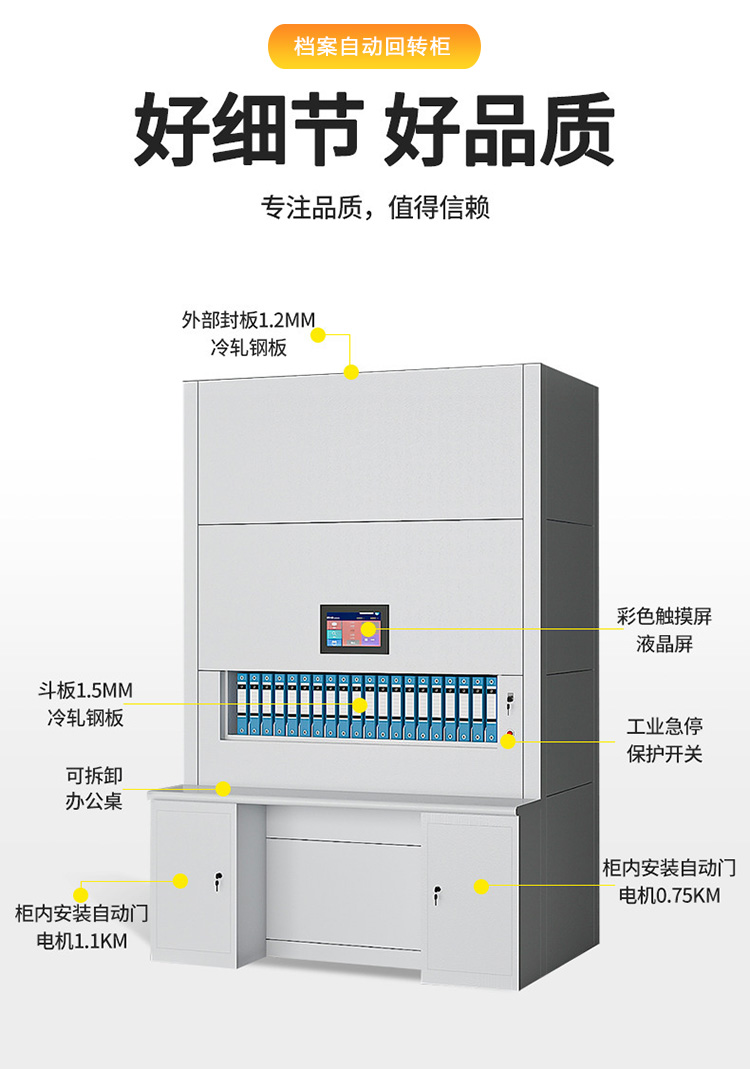 档案自动回转柜

好细节 好品质

专注品质，值得信赖

外部封板1.2MM
冷轧钢板

彩色触摸屏
液晶屏

斗板1.5MM
冷轧钢板

工业急停
保护开关

可拆卸
办公桌

柜内安装自动门
电机0.75KM

柜内安装自动门
电机1.1KM